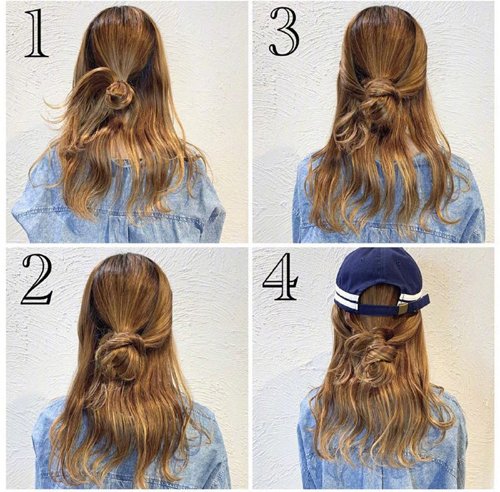 1

3

2

4