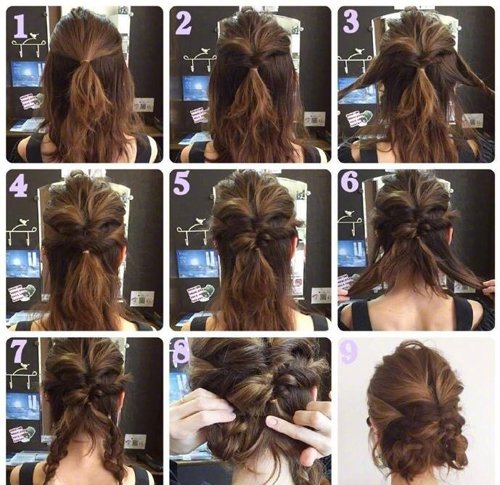 1
2
3
4
5
6
7
8
9