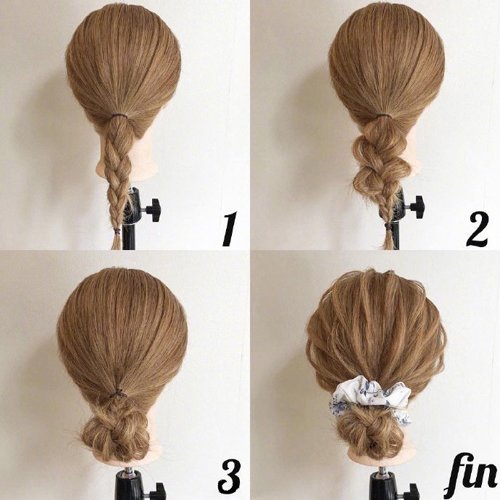 1

2

3

fin