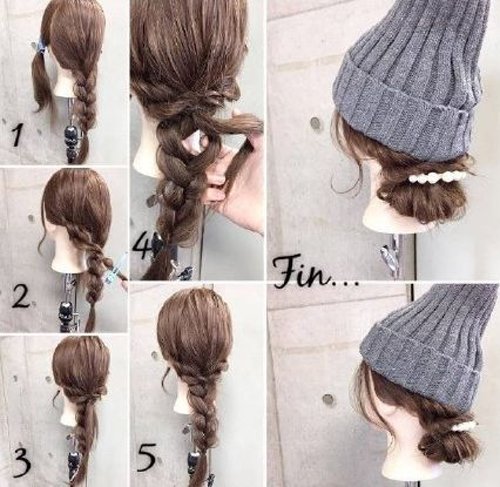 1

2

3

4

5

Fin...