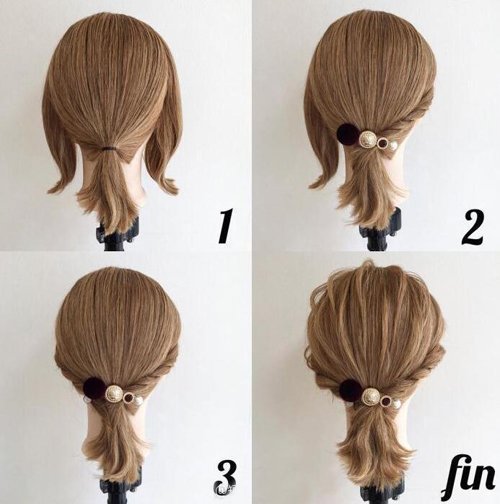 1

2

3

fin