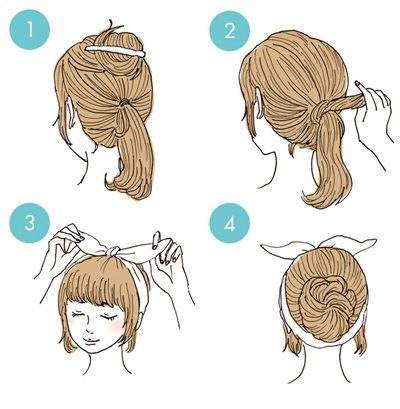 1

2

3

4