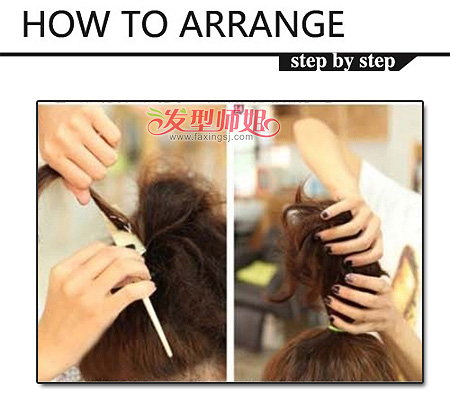 HOW TO ARRANGE

step by step

发型师姐
www.faxingsj.com