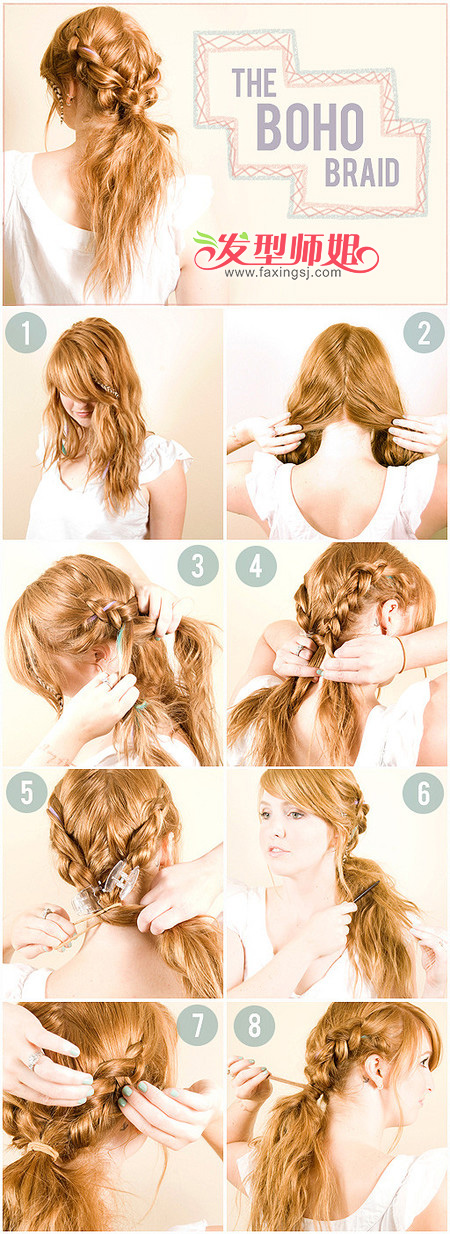 THE BOHO BRAID

发型师姐
www.faxingsj.com

1

2

3

4

5

6

7

8