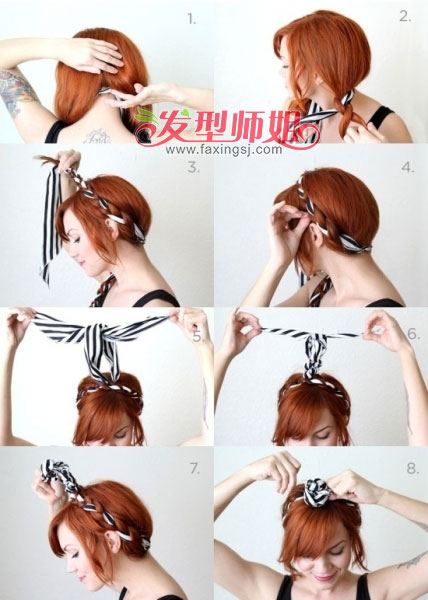 1.

2.

发型师姐
www.faxingsj.com

3.

4.

5.

6.

7.

8.